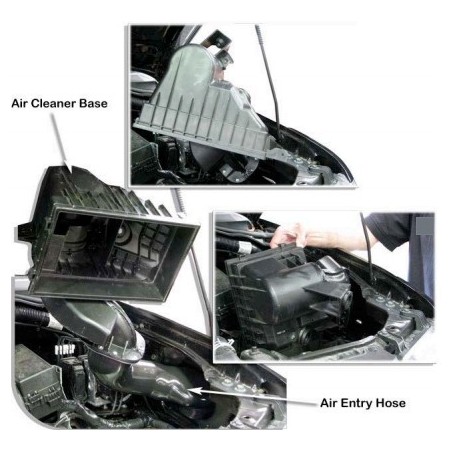 Air Cleaner Base

Air Entry Hose