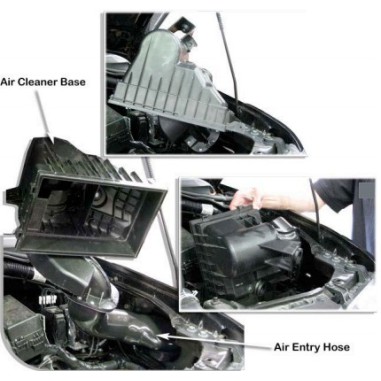 Air Cleaner Base

Air Entry Hose